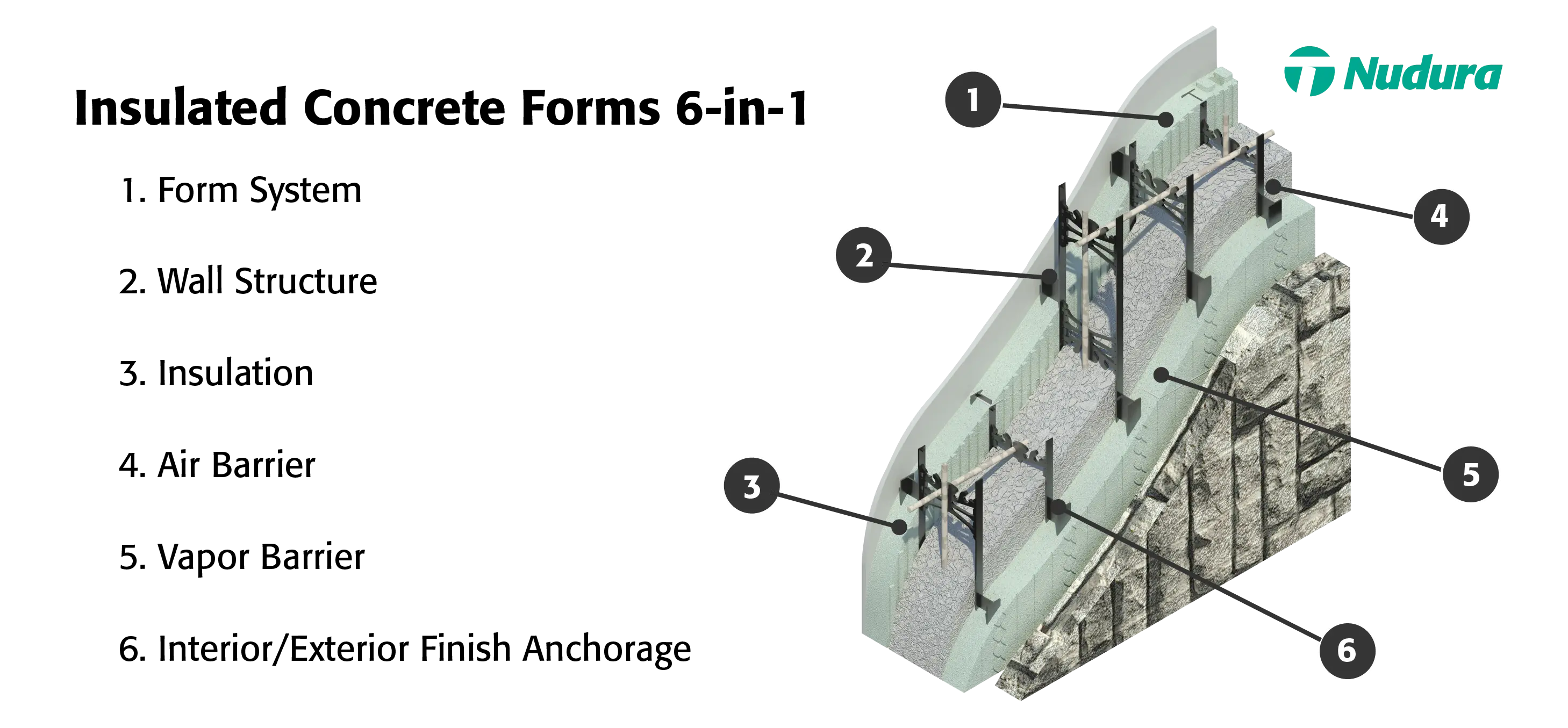 Insulated Concrete Forms 6-in-1

1. Form System

2. Wall Structure

3. Insulation

4. Air Barrier

5. Vapor Barrier

6. Interior/Exterior Finish Anchorage

Nudura

1

2

3

4

5

6